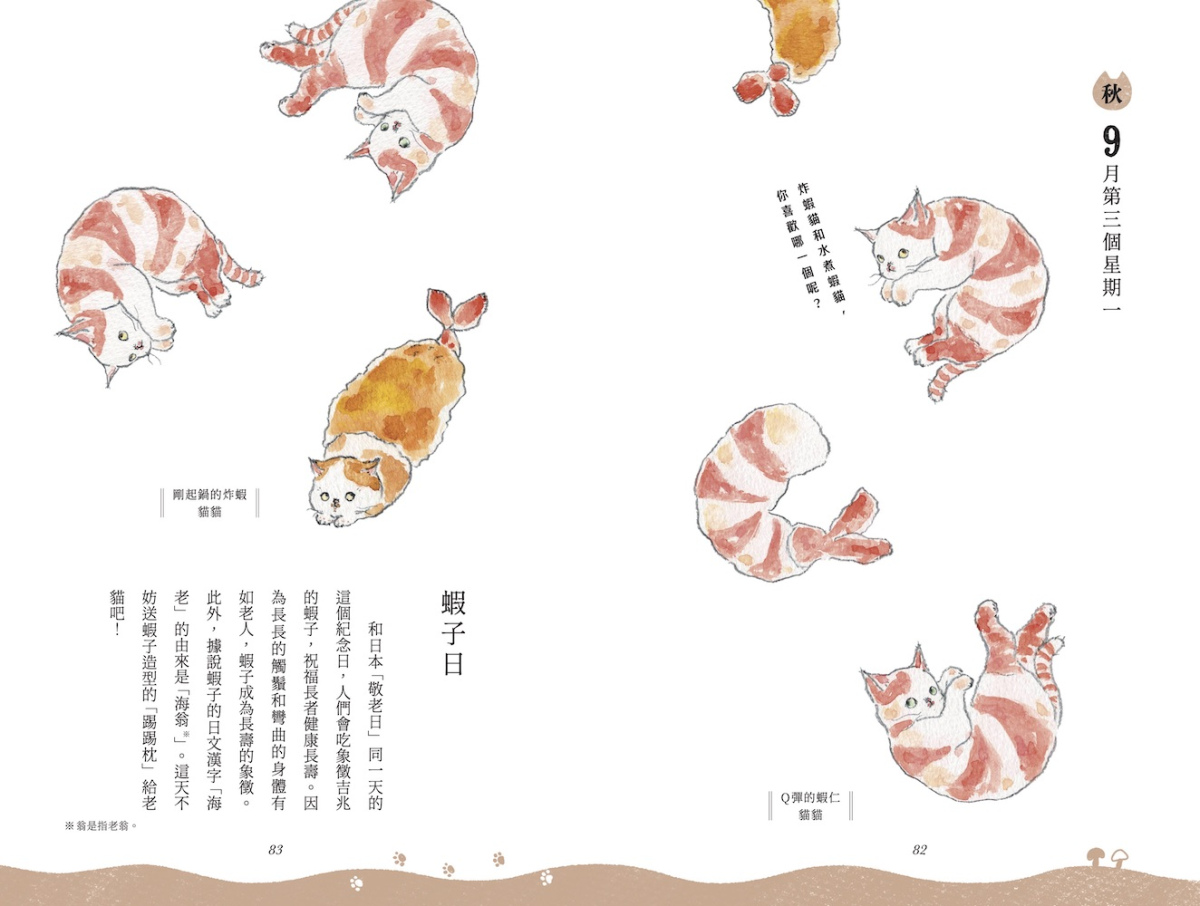 秋

9月第三個星期一

炸蝦貓和水煮蝦貓，你喜歡哪一個呢？

Q彈的蝦仁貓貓

82

剛起鍋的炸蝦貓貓

蝦子日

和日本「敬老日」同一天的這個紀念日，人們會吃象徵吉兆的蝦子，祝福長者健康長壽。因為長長的觸鬚和彎曲的身體有如老人，蝦子成為長壽的象徵。此外，據說蝦子的日文漢字「海老」的由來是「海翁※」。這天不妨送蝦子造型的「踢踢枕」給老貓吧！

※翁是指老翁。

83